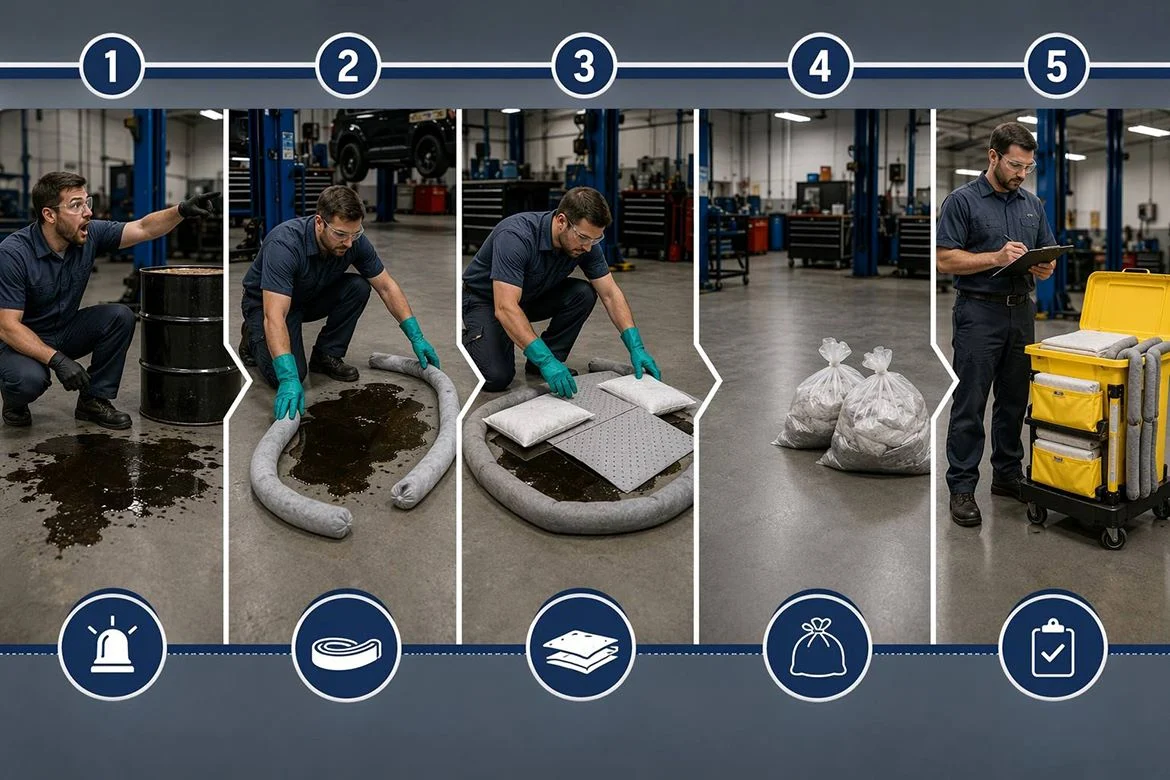 1
2
3
4
5